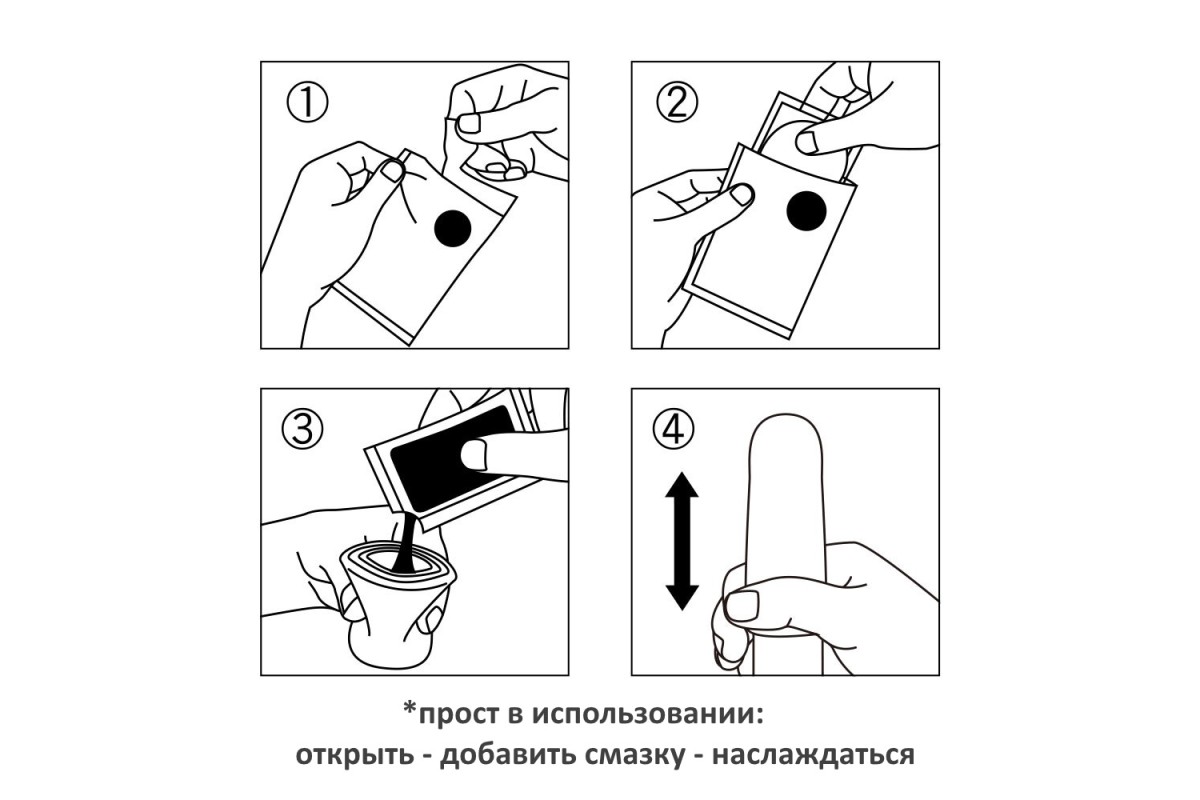 ①

②

③

④

*прост в использовании:
открыть - добавить смазку - наслаждаться