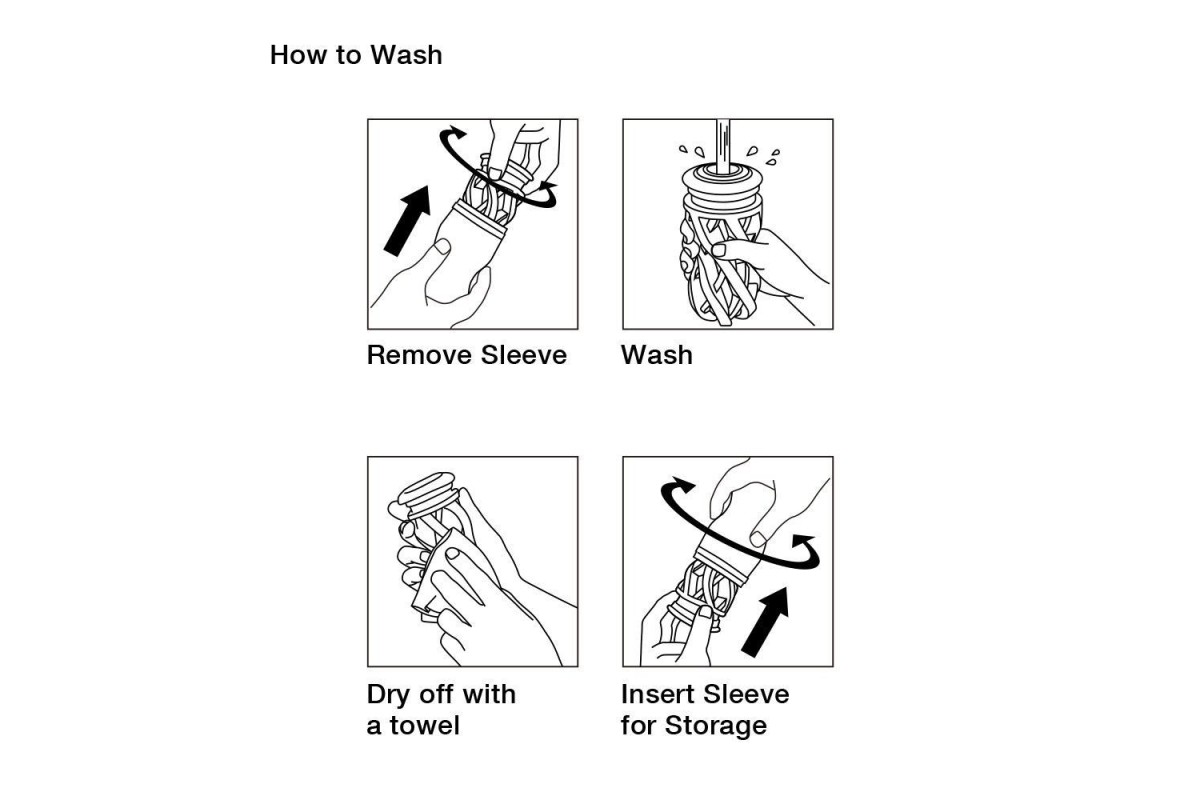 How to Wash

Remove Sleeve

Wash

Dry off with a towel

Insert Sleeve for Storage